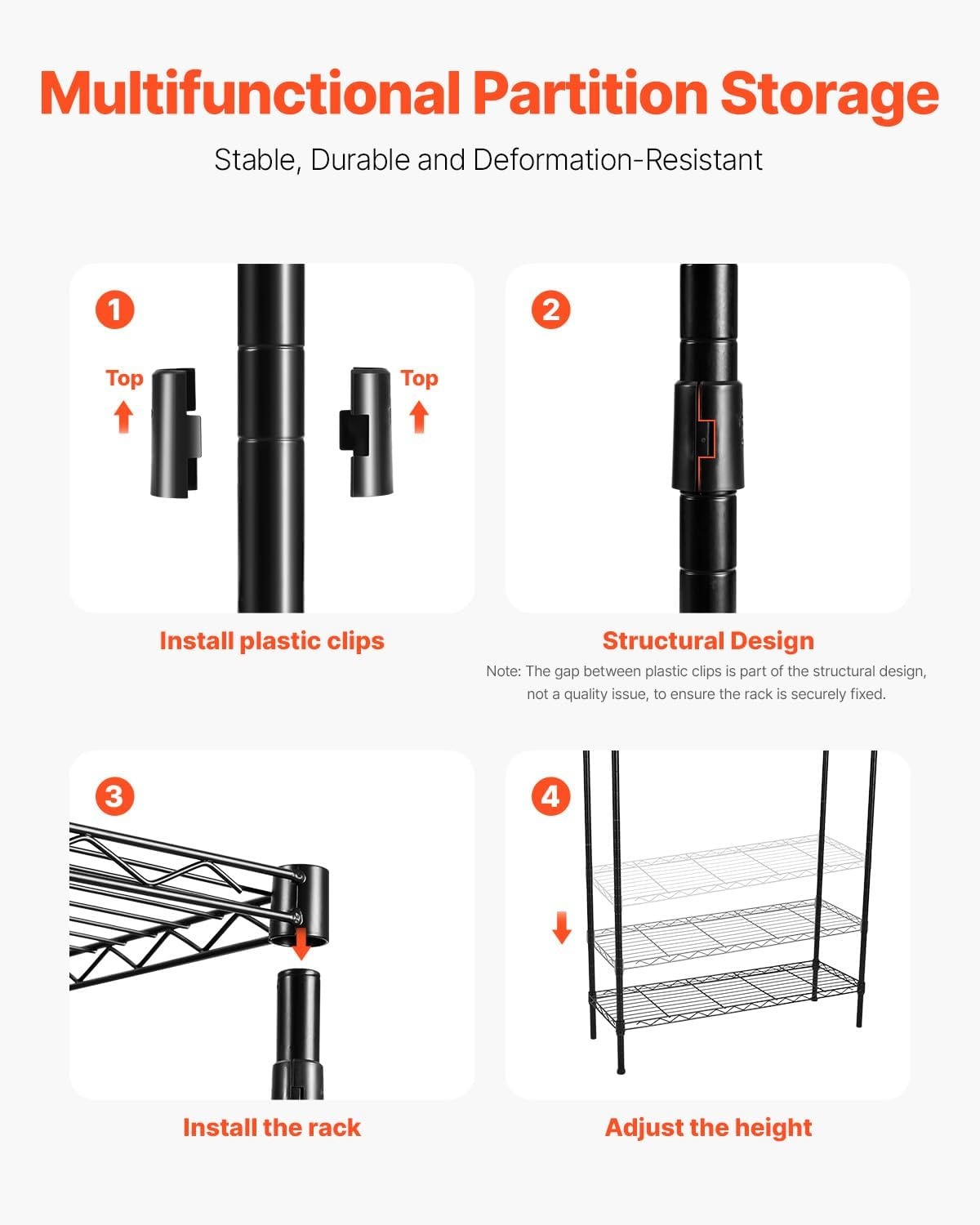 Multifunctional Partition Storage

Stable, Durable and Deformation-Resistant

1

Top

Top

Install plastic clips

2

Structural Design

Note: The gap between plastic clips is part of the structural design, not a quality issue, to ensure the rack is securely fixed.

3

Install the rack

4

Adjust the height