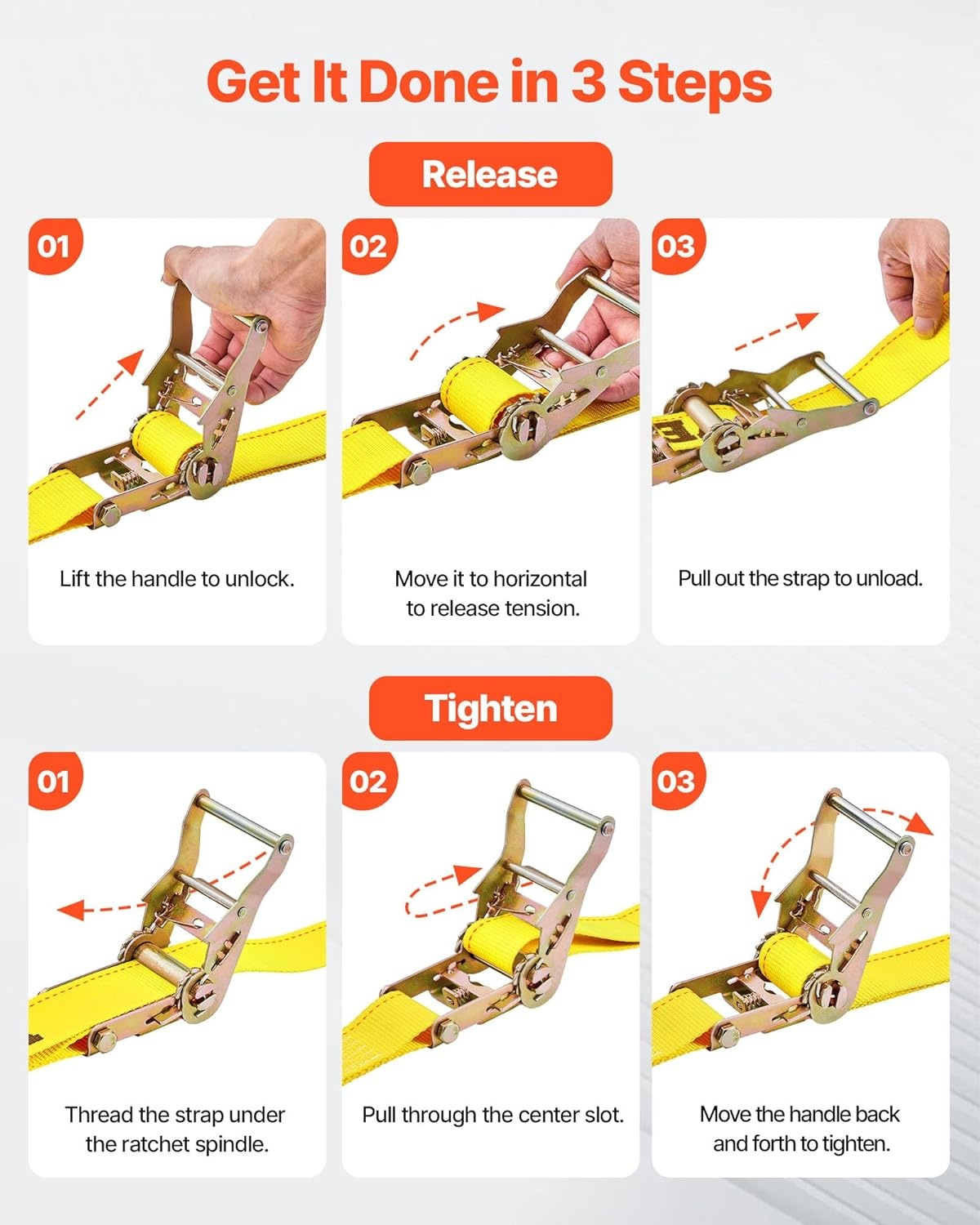 Get It Done in 3 Steps

Release

01

Lift the handle to unlock.

02

Move it to horizontal to release tension.

03

Pull out the strap to unload.

Tighten

01

Thread the strap under the ratchet spindle.

02

Pull through the center slot.

03

Move the handle back and forth to tighten.