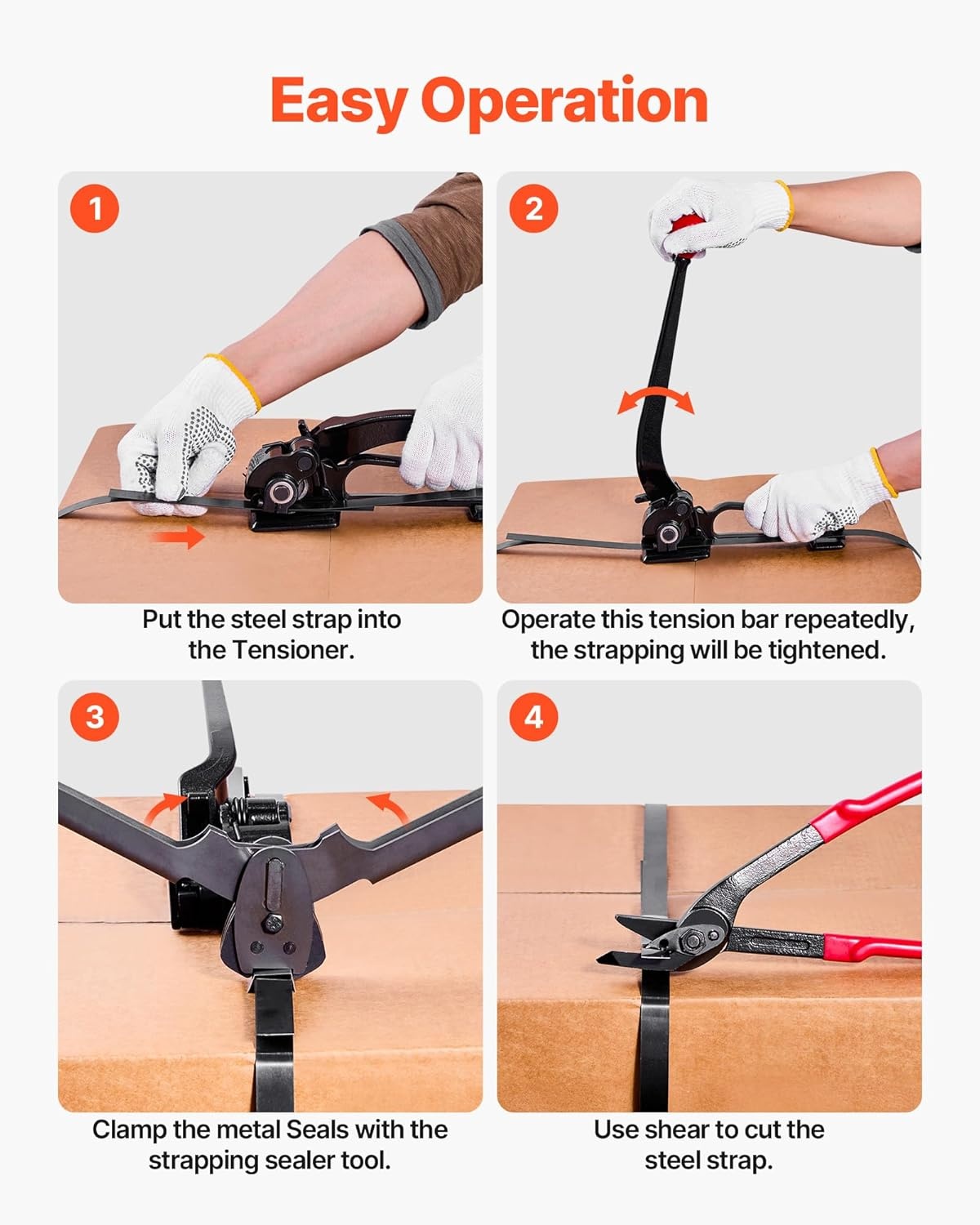 Easy Operation

1

Put the steel strap into the Tensioner.

2

Operate this tension bar repeatedly, the strapping will be tightened.

3

Clamp the metal Seals with the strapping sealer tool.

4

Use shear to cut the steel strap.