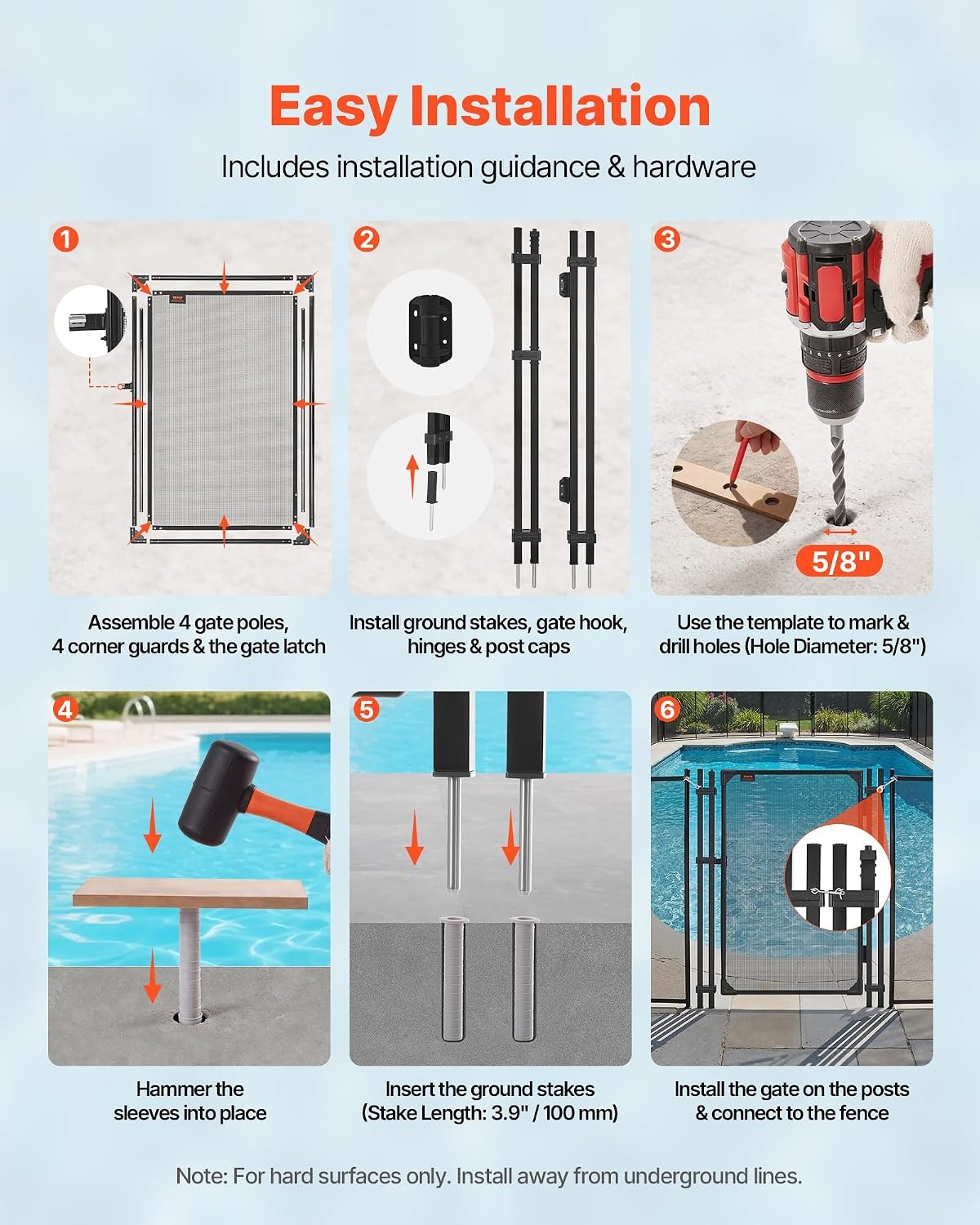 Easy Installation

Includes installation guidance & hardware

1

Assemble 4 gate poles,
4 corner guards & the gate latch

2

Install ground stakes, gate hook,
hinges & post caps

3

5/8"

Use the template to mark &
drill holes (Hole Diameter: 5/8")

4

Hammer the
sleeves into place

5

Insert the ground stakes
(Stake Length: 3.9" / 100 mm)

6

Install the gate on the posts
& connect to the fence

Note: For hard surfaces only. Install away from underground lines.