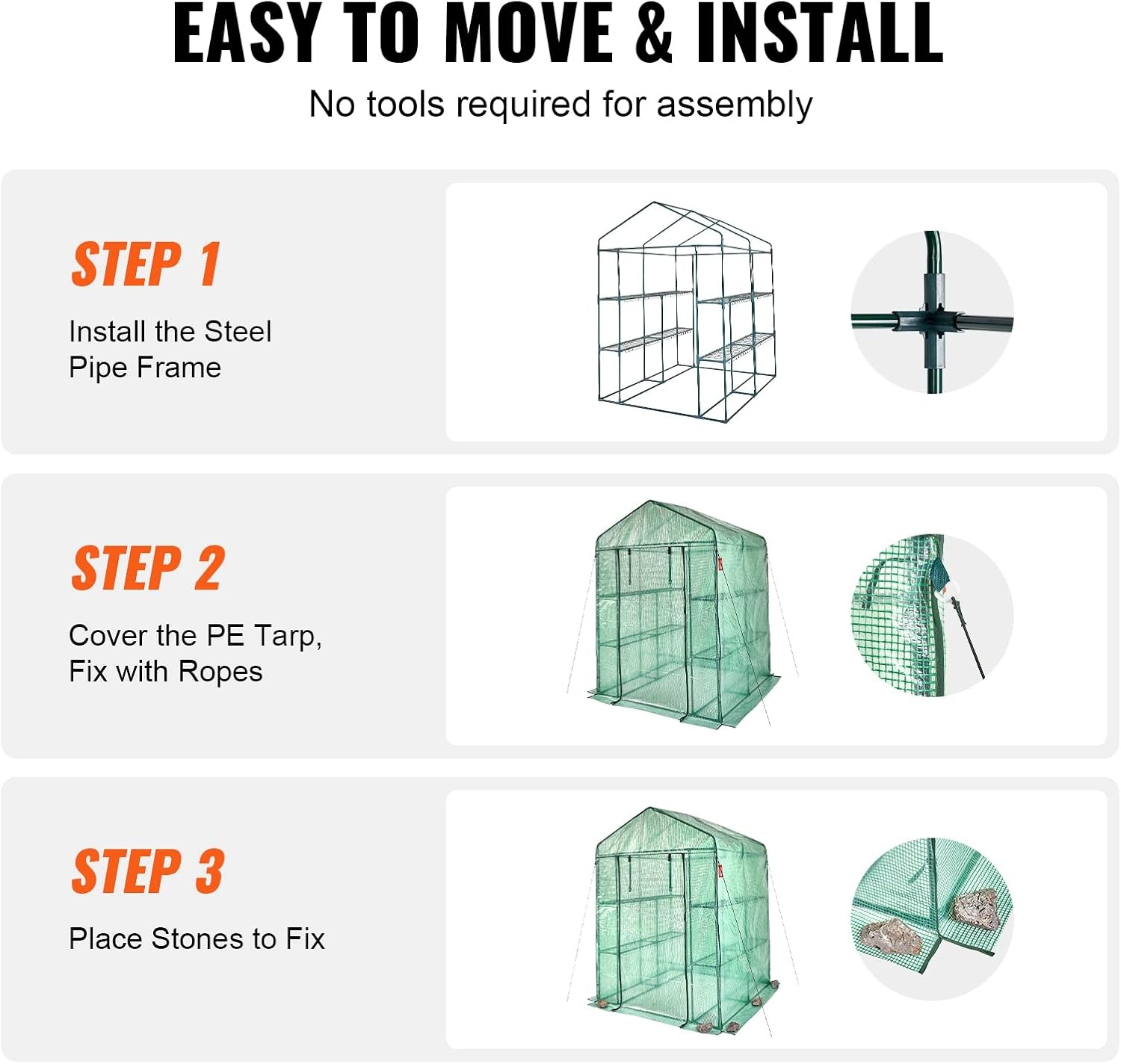 EASY TO MOVE & INSTALL

No tools required for assembly

STEP 1

Install the Steel Pipe Frame

STEP 2

Cover the PE Tarp, Fix with Ropes

STEP 3

Place Stones to Fix