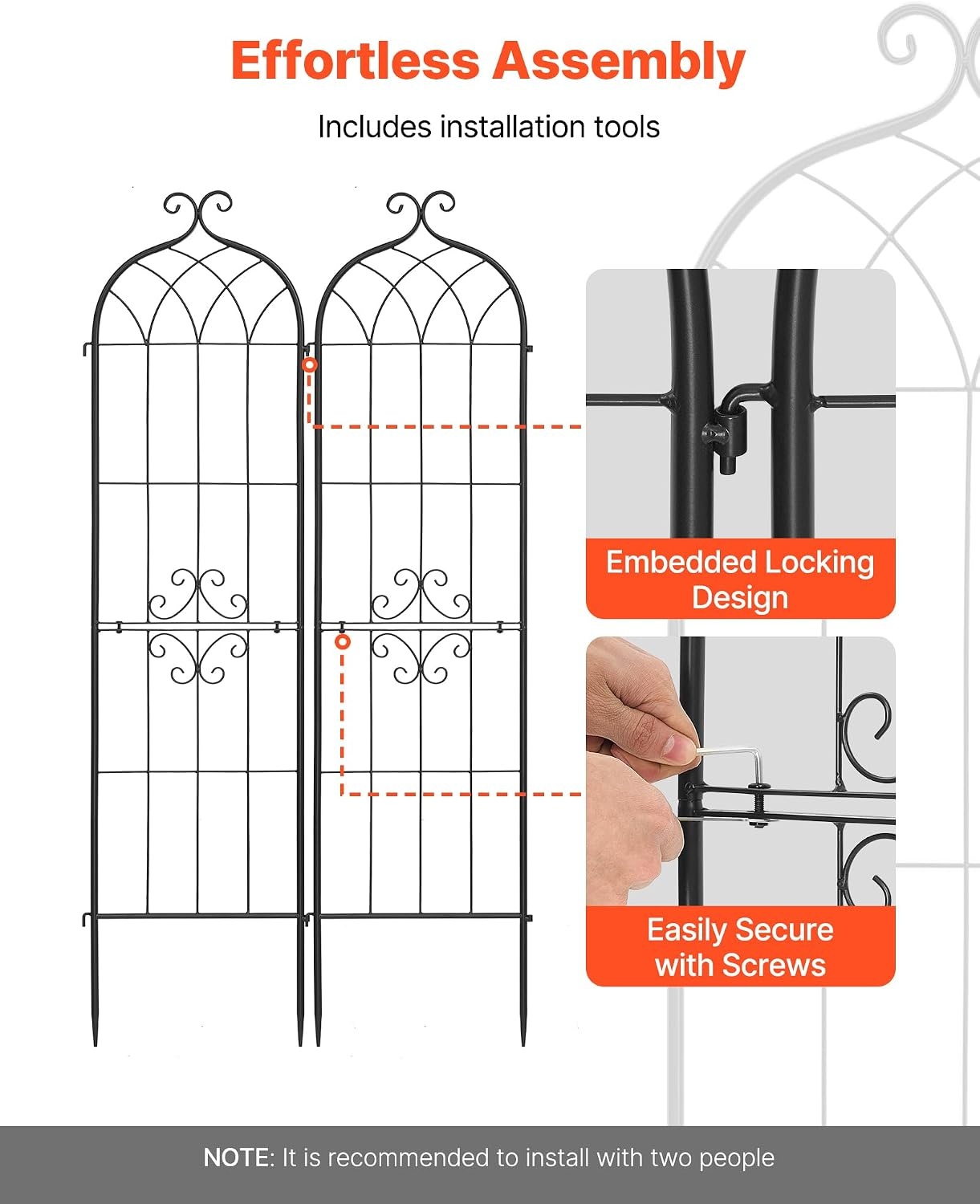 Effortless Assembly

Includes installation tools

Embedded Locking Design

Easily Secure with Screws

NOTE: It is recommended to install with two people