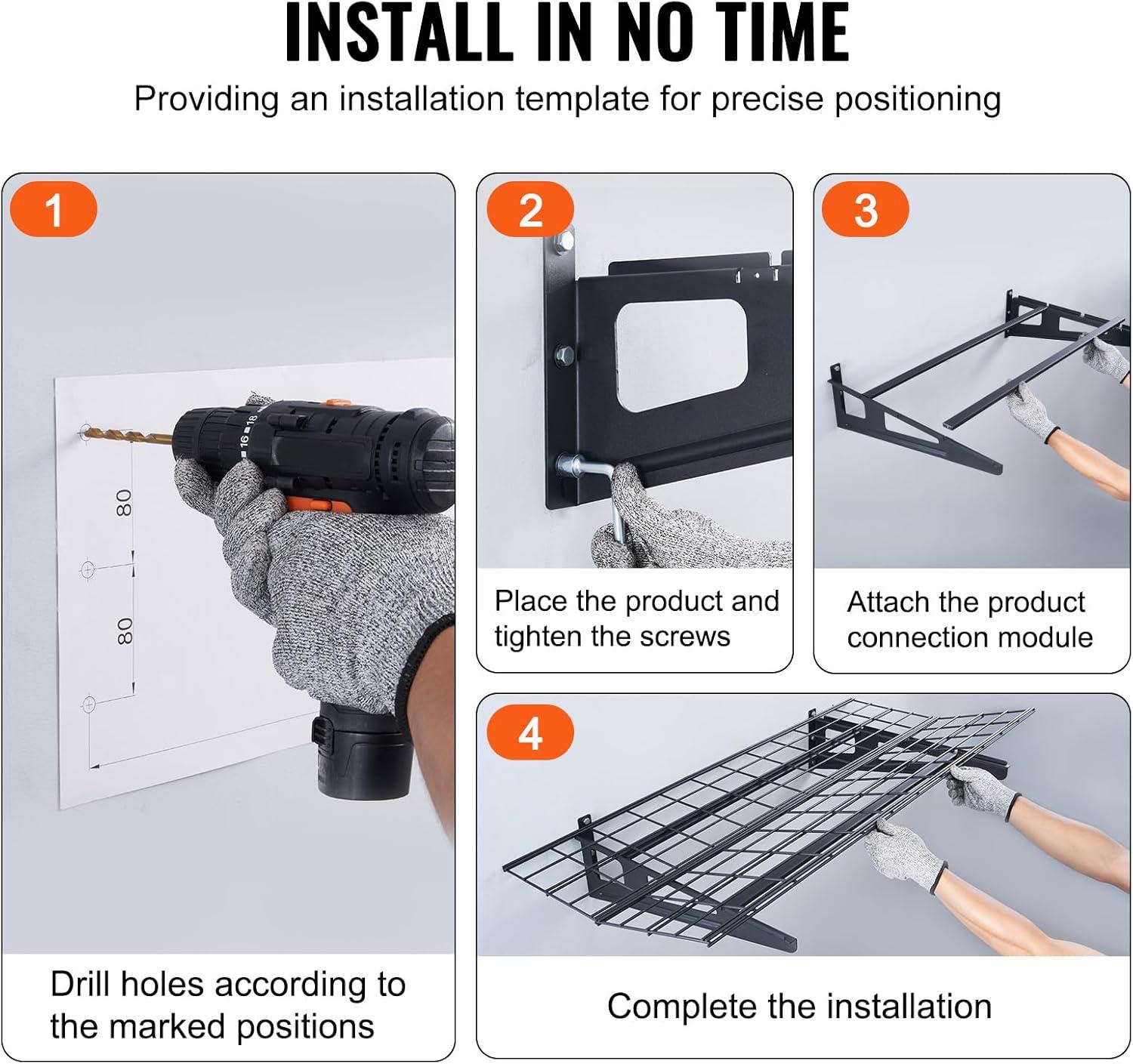 INSTALL IN NO TIME

Providing an installation template for precise positioning

1

80

80

Drill holes according to the marked positions

2

Place the product and tighten the screws

3

Attach the product connection module

4

Complete the installation